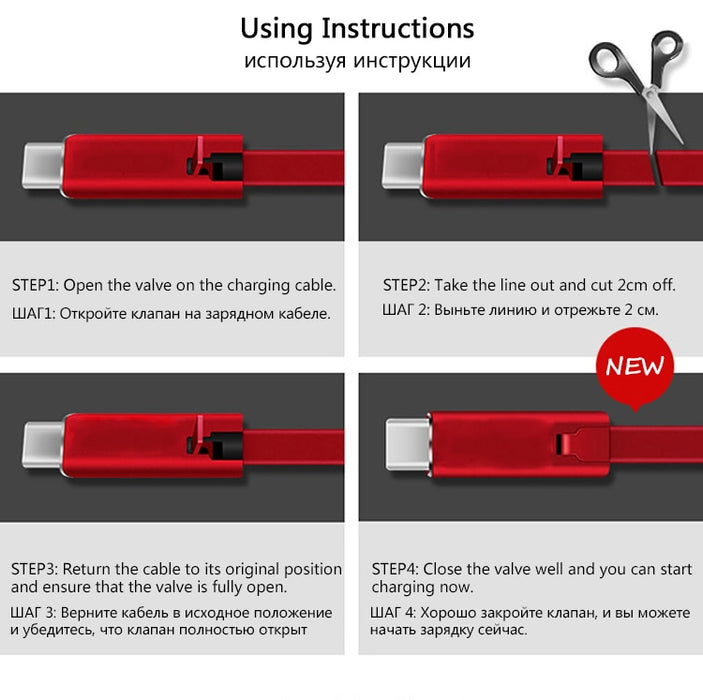 Using Instructions
используя инструкции

STEP1: Open the valve on the charging cable.
ШАГ1: Откройте клапан на зарядном кабеле.

STEP2: Take the line out and cut 2cm off.
ШАГ 2: Выньте линию и отрежьте 2 см.

NEW

STEP3: Return the cable to its original position and ensure that the valve is fully open.
ШАГ 3: Верните кабель в исходное положение и убедитесь, что клапан полностью открыт

STEP4: Close the valve well and you can start charging now.
ШАГ 4: Хорошо закройте клапан, и вы можете начать зарядку сейчас.